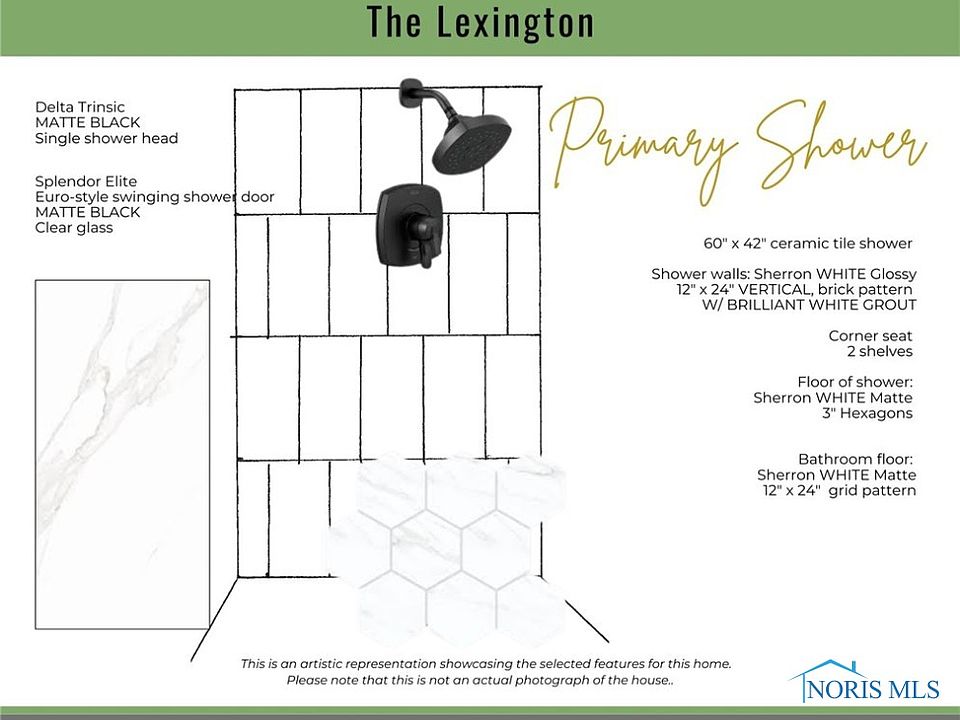 The Lexington

Delta Trinsic
MATTE BLACK
Single shower head

Splendor Elite
Euro-style swinging shower door
MATTE BLACK
Clear glass

Primary Shower

60" x 42" ceramic tile shower

Shower walls: Sherron WHITE Glossy
12" x 24" VERTICAL, brick pattern
W/ BRILLIANT WHITE GROUT

Corner seat
2 shelves

Floor of shower:
Sherron WHITE Matte
3" Hexagons

Bathroom floor:
Sherron WHITE Matte
12" x 24" grid pattern

This is an artistic representation showcasing the selected features for this home.
Please note that this is not an actual photograph of the house..

NORIS MLS