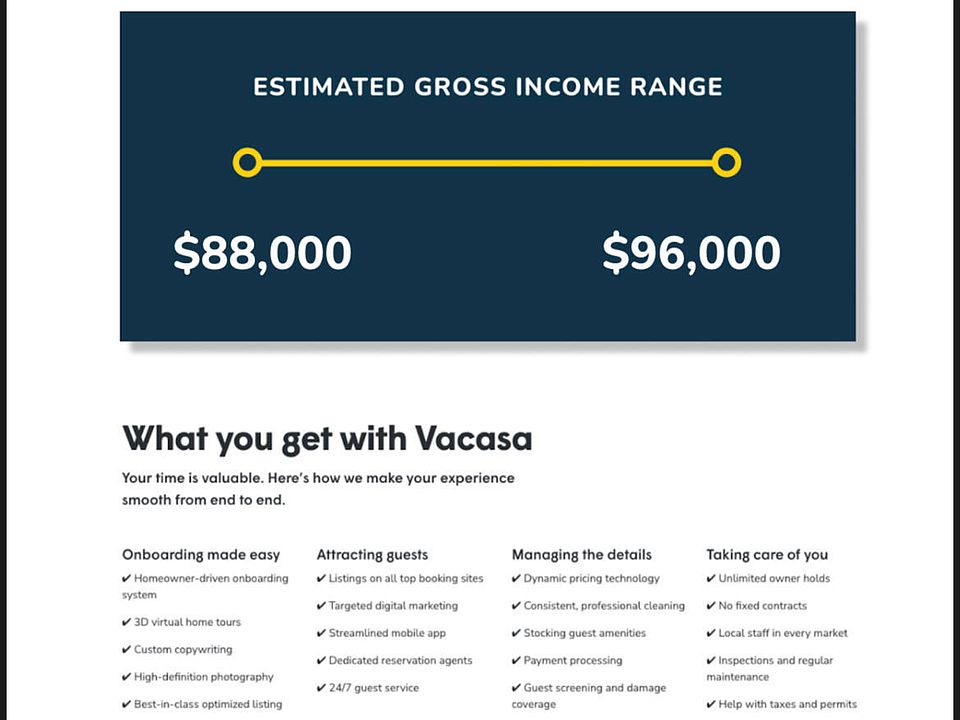 ESTIMATED GROSS INCOME RANGE

$88,000

$96,000

What you get with Vacasa

Your time is valuable. Here's how we make your experience smooth from end to end.

Onboarding made easy
✔ Homeowner-driven onboarding system
✔ 3D virtual home tours
✔ Custom copywriting
✔ High-definition photography
✔ Best-in-class optimized listing

Attracting guests
✔ Listings on all top booking sites
✔ Targeted digital marketing
✔ Streamlined mobile app
✔ Dedicated reservation agents
✔ 24/7 guest service

Managing the details
✔ Dynamic pricing technology
✔ Consistent, professional cleaning
✔ Stocking guest amenities
✔ Payment processing
✔ Guest screening and damage coverage

Taking care of you
✔ Unlimited owner holds
✔ No fixed contracts
✔ Local staff in every market
✔ Inspections and regular maintenance
✔ Help with taxes and permits